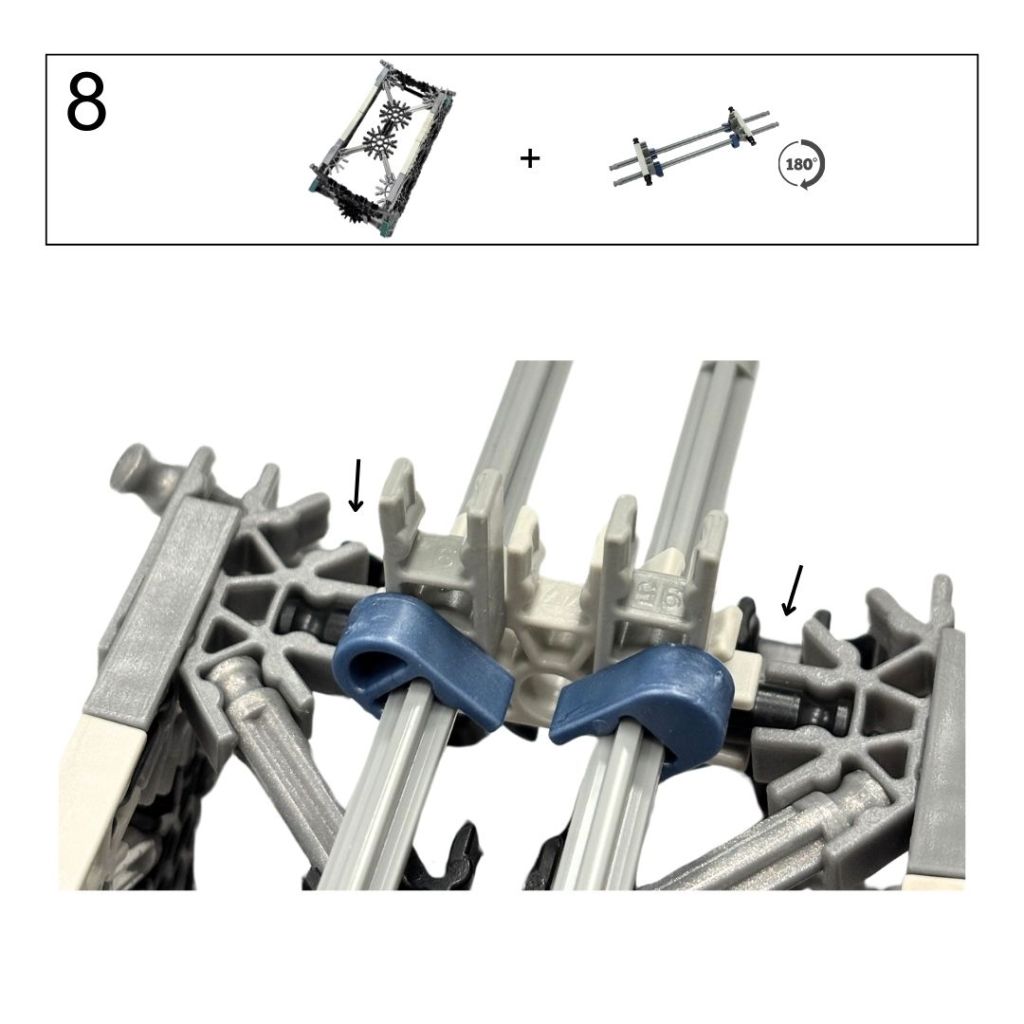 8

+

180°